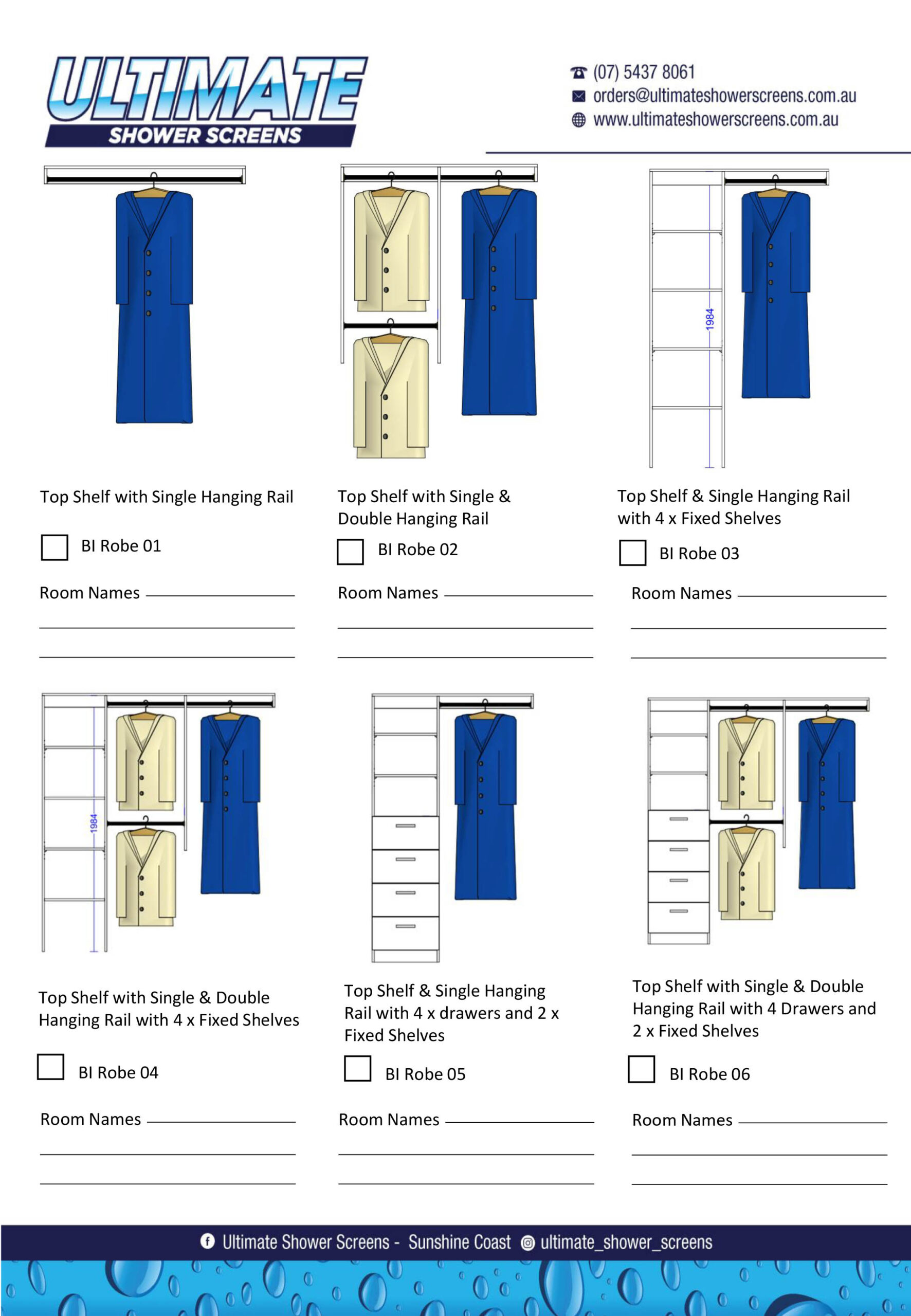 ULTIMATE
SHOWER SCREENS

(07) 5437 8061
orders@ultimateshowerscreens.com.au
www.ultimateshowerscreens.com.au

Top Shelf with Single Hanging Rail

BI Robe 01

Room Names

Top Shelf with Single & Double Hanging Rail

BI Robe 02

Room Names

1984

Top Shelf & Single Hanging Rail with 4 x Fixed Shelves

BI Robe 03

Room Names

1984

Top Shelf with Single & Double Hanging Rail with 4 x Fixed Shelves

BI Robe 04

Room Names

Top Shelf & Single Hanging Rail with 4 x drawers and 2 x Fixed Shelves

BI Robe 05

Room Names

Top Shelf with Single & Double Hanging Rail with 4 Drawers and 2 x Fixed Shelves

BI Robe 06

Room Names

Ultimate Shower Screens - Sunshine Coast ultimate_shower_screens